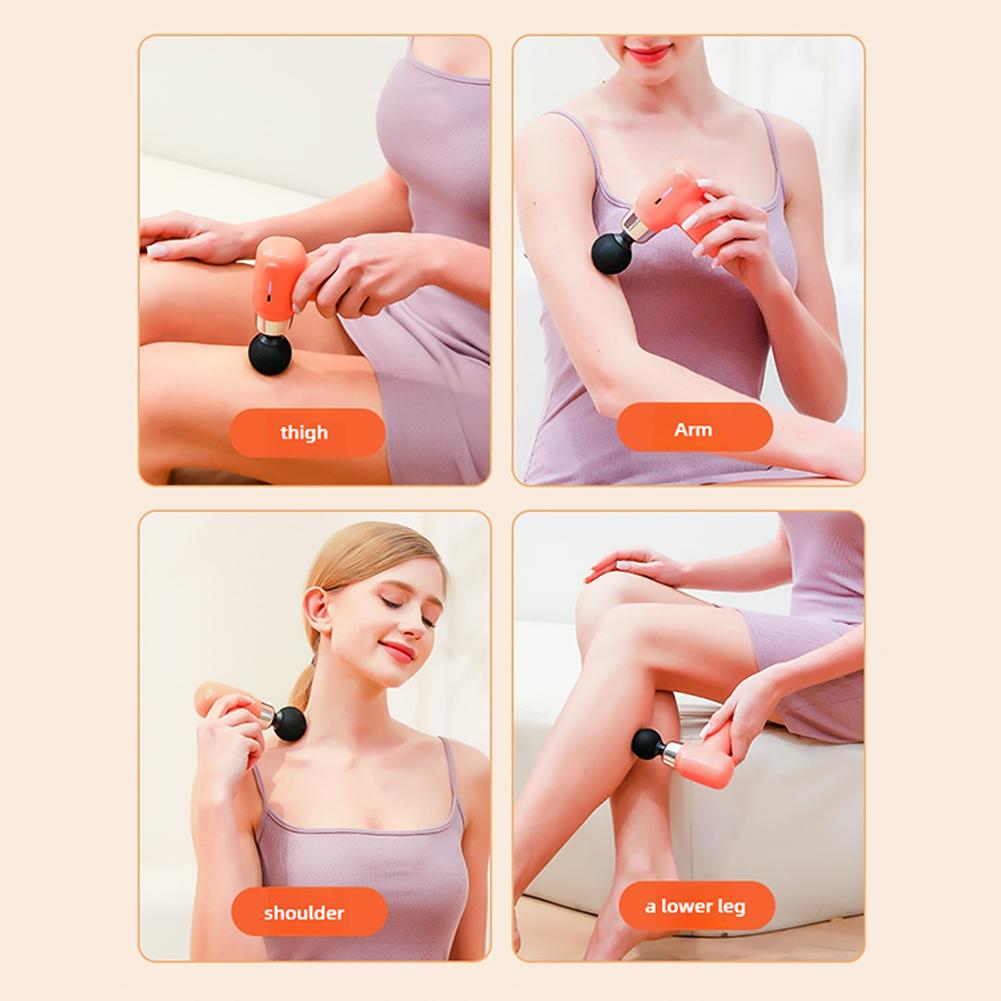 thigh

Arm

shoulder

a lower leg